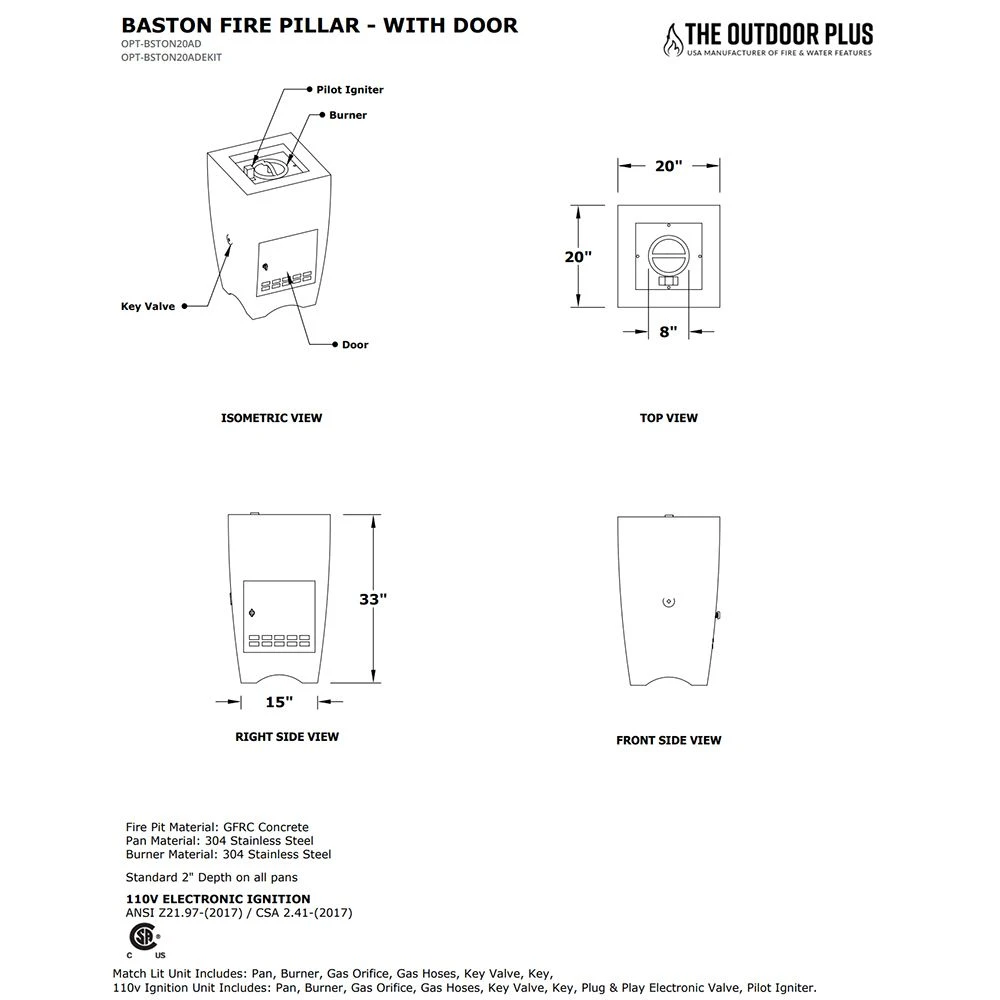 BASTON FIRE PILLAR - WITH DOOR
OPT-BSTON20AD
OPT-BSTON20ADEKIT

THE OUTDOOR PLUS
USA MANUFACTURER OF FIRE & WATER FEATURES

Pilot Igniter
Burner
Key Valve
Door

ISOMETRIC VIEW

20"
20"
8"

TOP VIEW

33"
15"

RIGHT SIDE VIEW

FRONT SIDE VIEW

Fire Pit Material: GFRC Concrete
Pan Material: 304 Stainless Steel
Burner Material: 304 Stainless Steel

Standard 2" Depth on all pans

110V ELECTRONIC IGNITION
ANSI Z21.97-(2017) / CSA 2.41-(2017)

C US

Match Lit Unit Includes: Pan, Burner, Gas Orifice, Gas Hoses, Key Valve, Key,
110v Ignition Unit Includes: Pan, Burner, Gas Orifice, Gas Hoses, Key Valve, Key, Plug & Play Electronic Valve, Pilot Igniter.