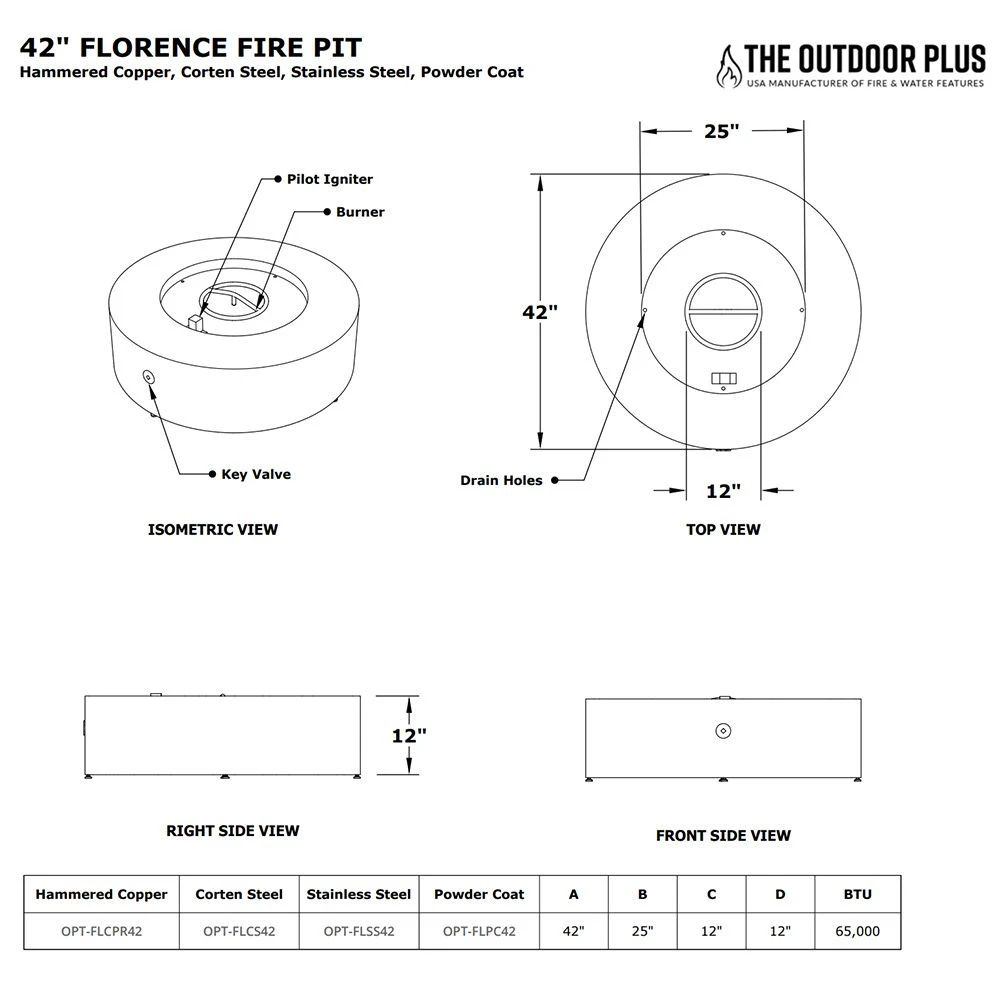 42" FLORENCE FIRE PIT
Hammered Copper, Corten Steel, Stainless Steel, Powder Coat

THE OUTDOOR PLUS
USA MANUFACTURER OF FIRE & WATER FEATURES

Pilot Igniter

Burner

Key Valve

ISOMETRIC VIEW

25"

42"

Drain Holes

12"

TOP VIEW

12"

RIGHT SIDE VIEW

FRONT SIDE VIEW

| Hammered Copper | Corten Steel | Stainless Steel | Powder Coat | A | B | C | D | BTU |
|---|---|---|---|---|---|---|---|---|
| OPT-FLCPR42 | OPT-FLCS42 | OPT-FLSS42 | OPT-FLPC42 | 42" | 25" | 12" | 12" | 65,000 |