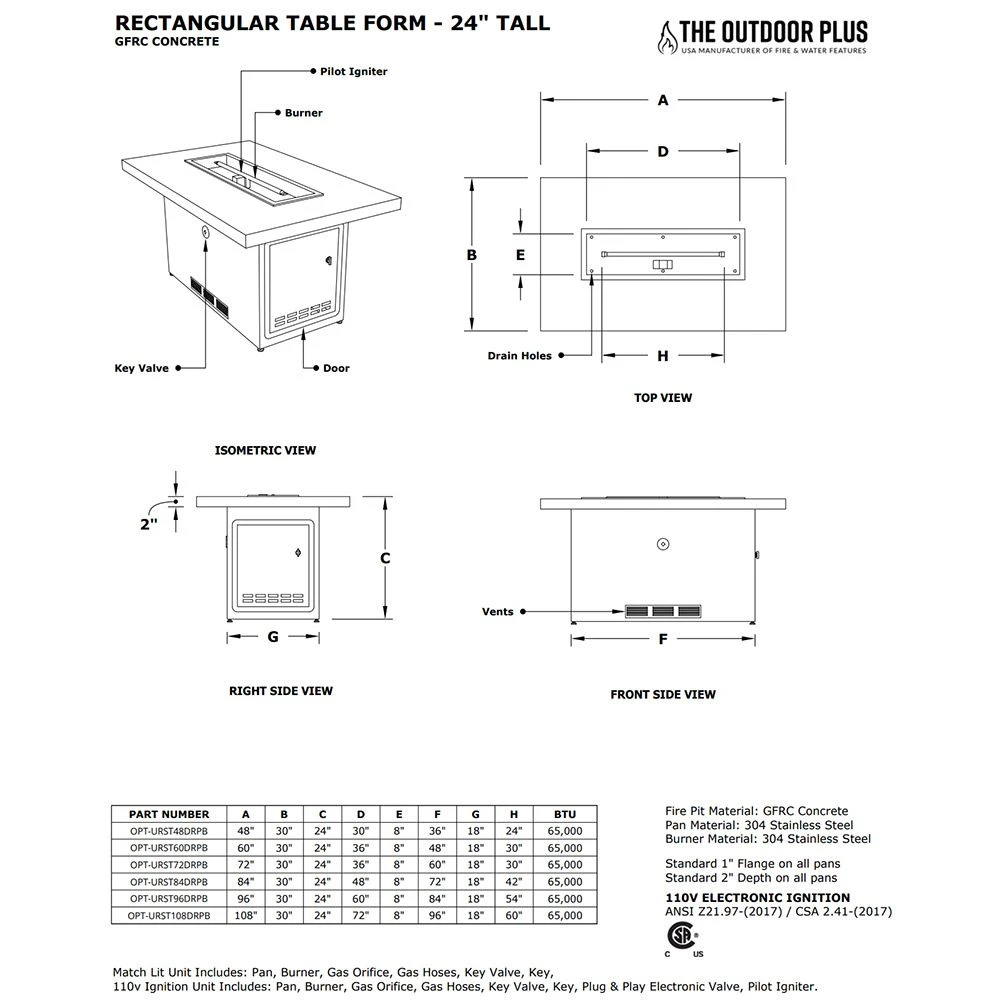 RECTANGULAR TABLE FORM - 24" TALL
GFRC CONCRETE

THE OUTDOOR PLUS
USA MANUFACTURER OF FIRE & WATER FEATURES

Pilot Igniter
Burner
Key Valve
Door

ISOMETRIC VIEW

A
D
B
E
Drain Holes
H

TOP VIEW

2"
C
G

RIGHT SIDE VIEW

Vents
F

FRONT SIDE VIEW

| PART NUMBER | A | B | C | D | E | F | G | H | BTU |
|---|---|---|---|---|---|---|---|---|---|
| OPT-URST48DRPB | 48" | 30" | 24" | 30" | 8" | 36" | 18" | 24" | 65,000 |
| OPT-URST60DRPB | 60" | 30" | 24" | 36" | 8" | 48" | 18" | 30" | 65,000 |
| OPT-URST72DRPB | 72" | 30" | 24" | 36" | 8" | 60" | 18" | 30" | 65,000 |
| OPT-URST84DRPB | 84" | 30" | 24" | 48" | 8" | 72" | 18" | 42" | 65,000 |
| OPT-URST96DRPB | 96" | 30" | 24" | 60" | 8" | 84" | 18" | 54" | 65,000 |
| OPT-URST108DRPB | 108" | 30" | 24" | 72" | 8" | 96" | 18" | 60" | 65,000 |

Fire Pit Material: GFRC Concrete
Pan Material: 304 Stainless Steel
Burner Material: 304 Stainless Steel

Standard 1" Flange on all pans
Standard 2" Depth on all pans

110V ELECTRONIC IGNITION
ANSI Z21.97-(2017) / CSA 2.41-(2017)

C US

Match Lit Unit Includes: Pan, Burner, Gas Orifice, Gas Hoses, Key Valve, Key,
110v Ignition Unit Includes: Pan, Burner, Gas Orifice, Gas Hoses, Key Valve, Key, Plug & Play Electronic Valve, Pilot Igniter.